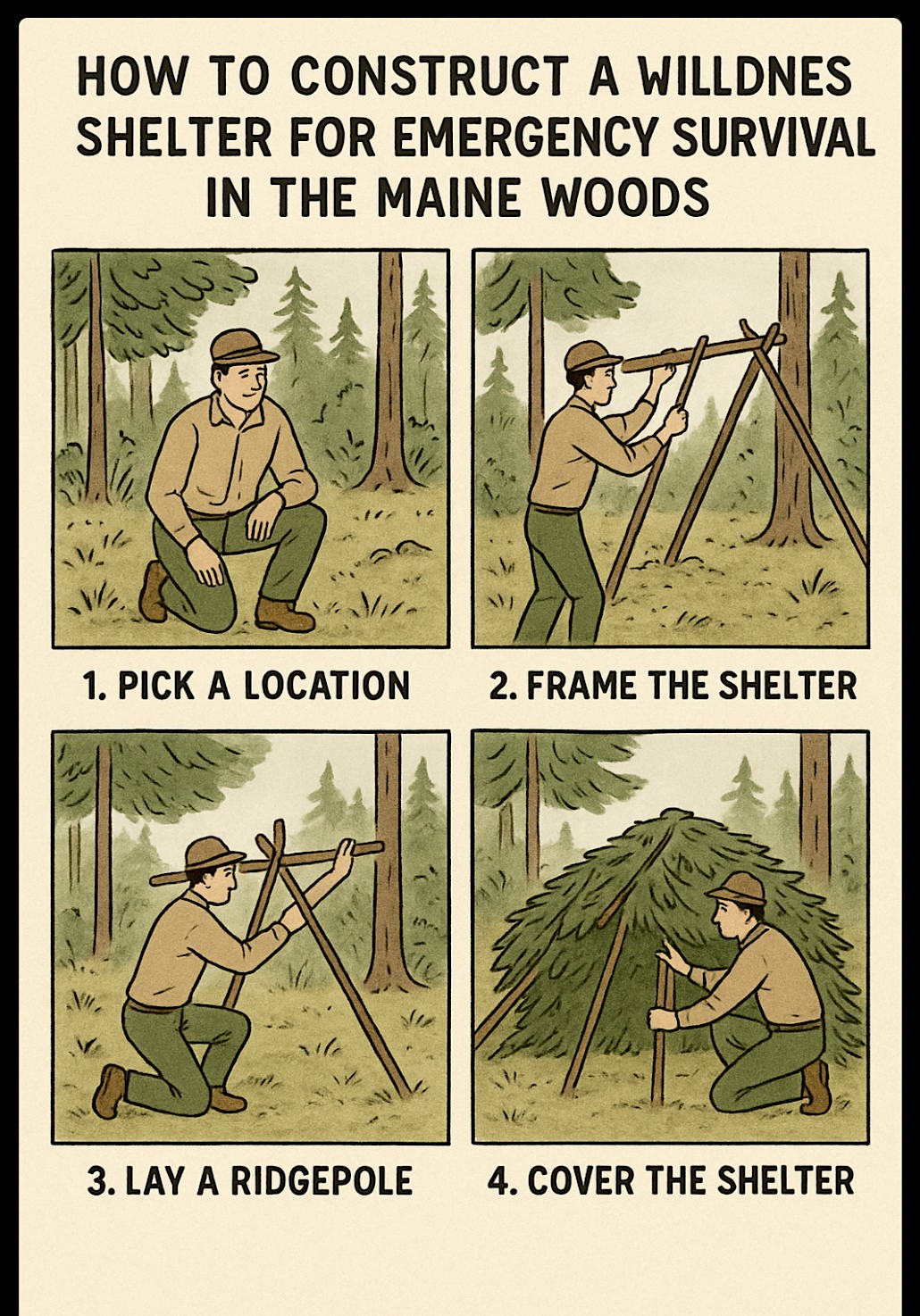 HOW TO CONSTRUCT A WILLDNES SHELTER FOR EMERGENCY SURVIVAL IN THE MAINE WOODS

1. PICK A LOCATION

2. FRAME THE SHELTER

3. LAY A RIDGEPOLE

4. COVER THE SHELTER